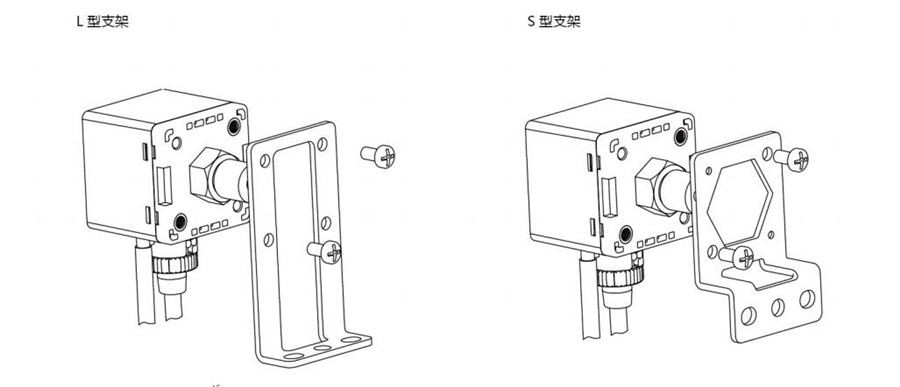 L 型支架

S 型支架